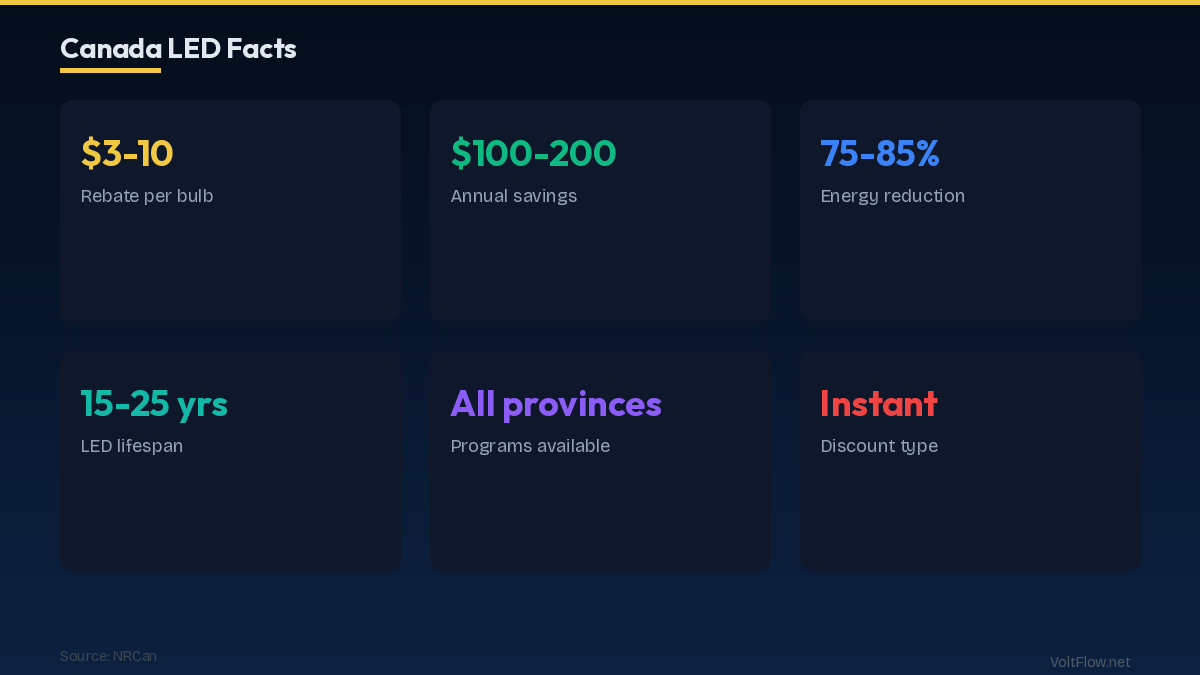 Canada LED Facts

\$3-10
Rebate per bulb

\$100-200
Annual savings

75-85%
Energy reduction

15-25 yrs
LED lifespan

All provinces
Programs available

Instant
Discount type

Source: NRCan

VoltFlow.net