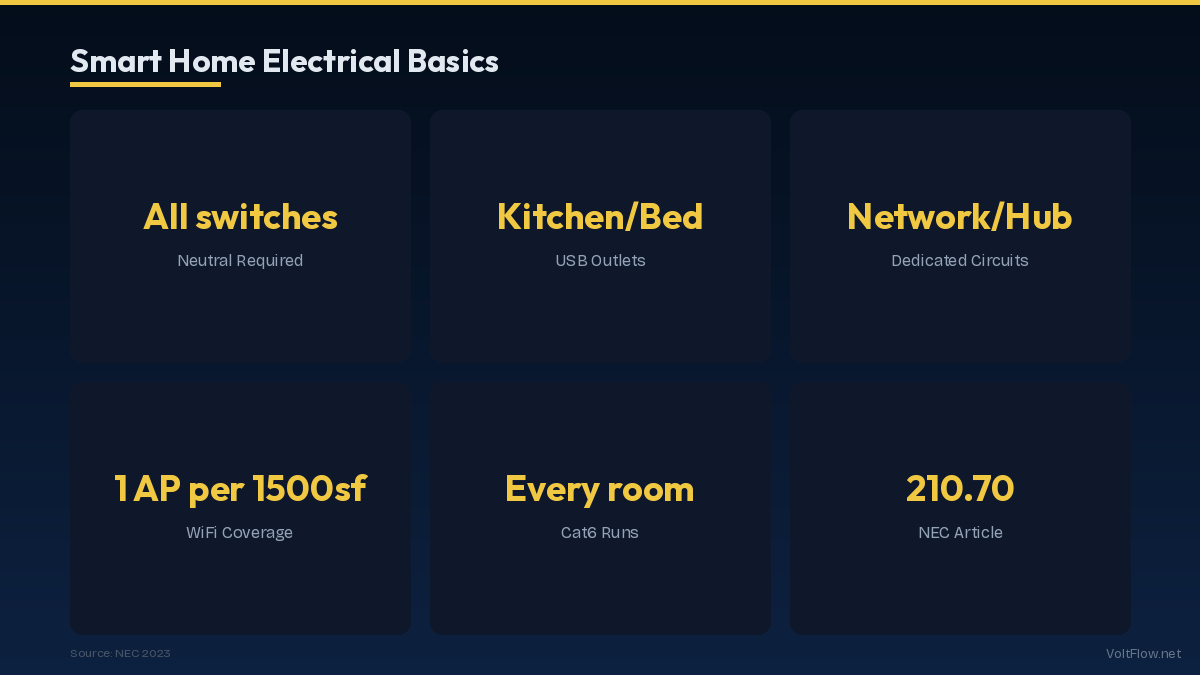 Smart Home Electrical Basics

All switches
Neutral Required

Kitchen/Bed
USB Outlets

Network/Hub
Dedicated Circuits

1 AP per 1500sf
WiFi Coverage

Every room
Cat6 Runs

210.70
NEC Article

Source: NEC 2023

VoltFlow.net